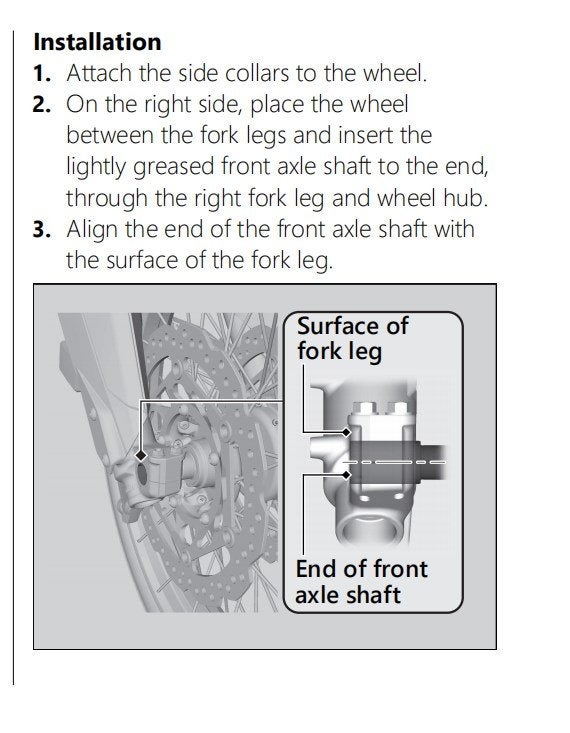 Installation

1. Attach the side collars to the wheel.

2. On the right side, place the wheel between the fork legs and insert the lightly greased front axle shaft to the end, through the right fork leg and wheel hub.

3. Align the end of the front axle shaft with the surface of the fork leg.

Surface of fork leg

End of front axle shaft